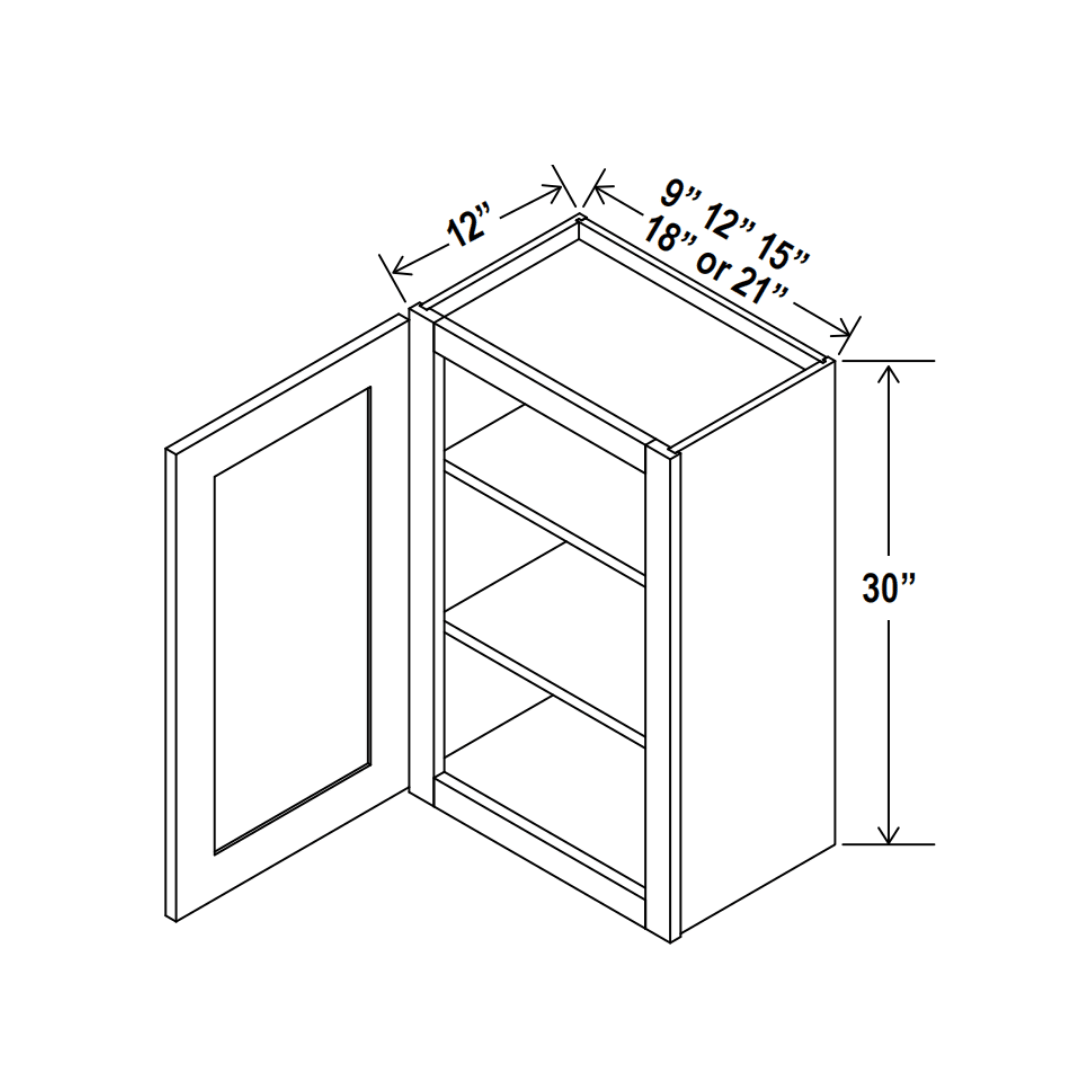 12”

9” 12” 15”
18” or 21”

30”